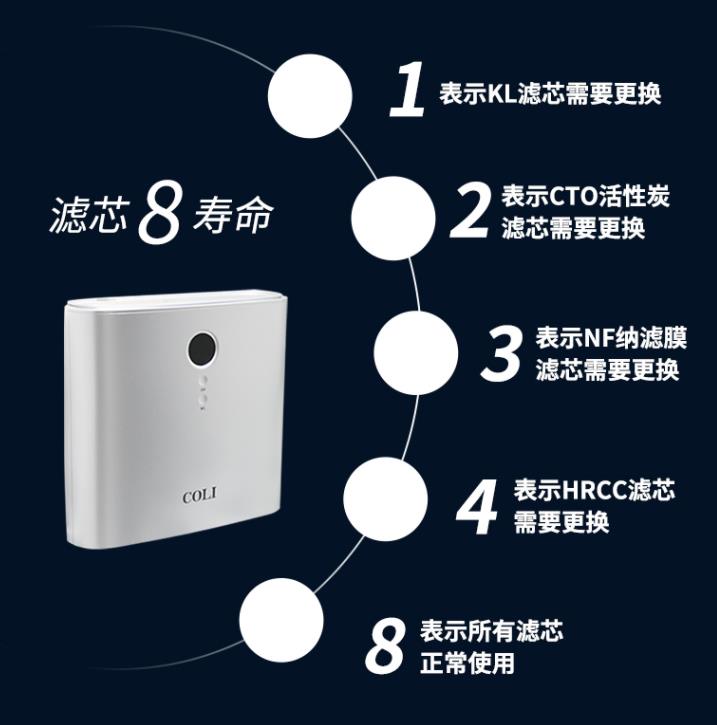 滤芯 8 寿命

COLI

1 表示KL滤芯需要更换

2 表示CTO活性炭滤芯需要更换

3 表示NF纳滤膜滤芯需要更换

4 表示HRCC滤芯需要更换

8 表示所有滤芯正常使用