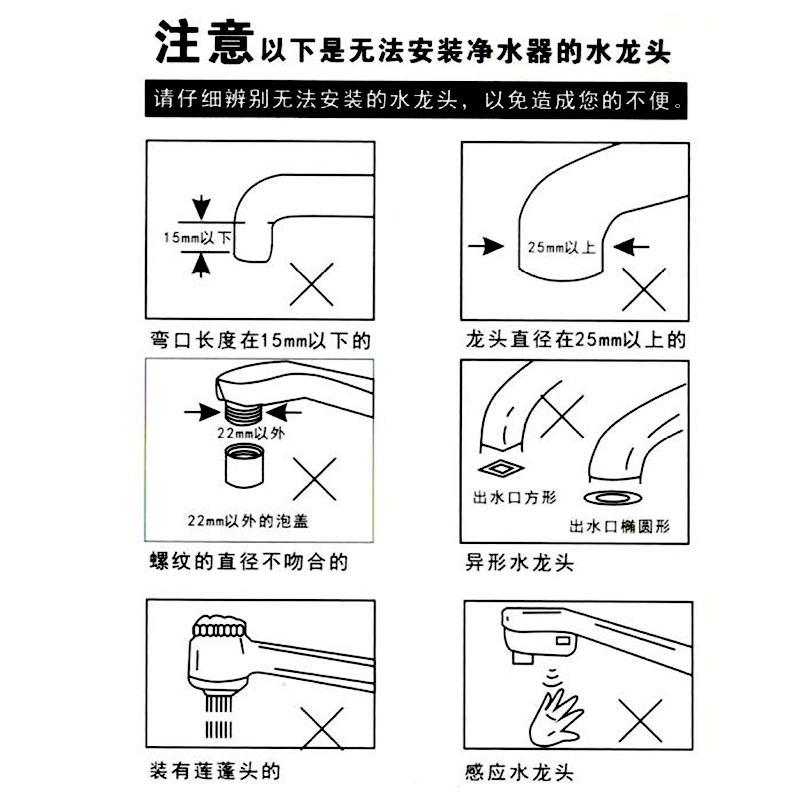 注意以下是无法安装净水器的水龙头

请仔细辨别无法安装的水龙头，以免造成您的不便。

15mm以下

弯口长度在15mm以下的

25mm以上

龙头直径在25mm以上的

22mm以外

22mm以外的泡盖

螺纹的直径不吻合的

出水口方形

出水口椭圆形

异形水龙头

装有莲蓬头的

感应水龙头